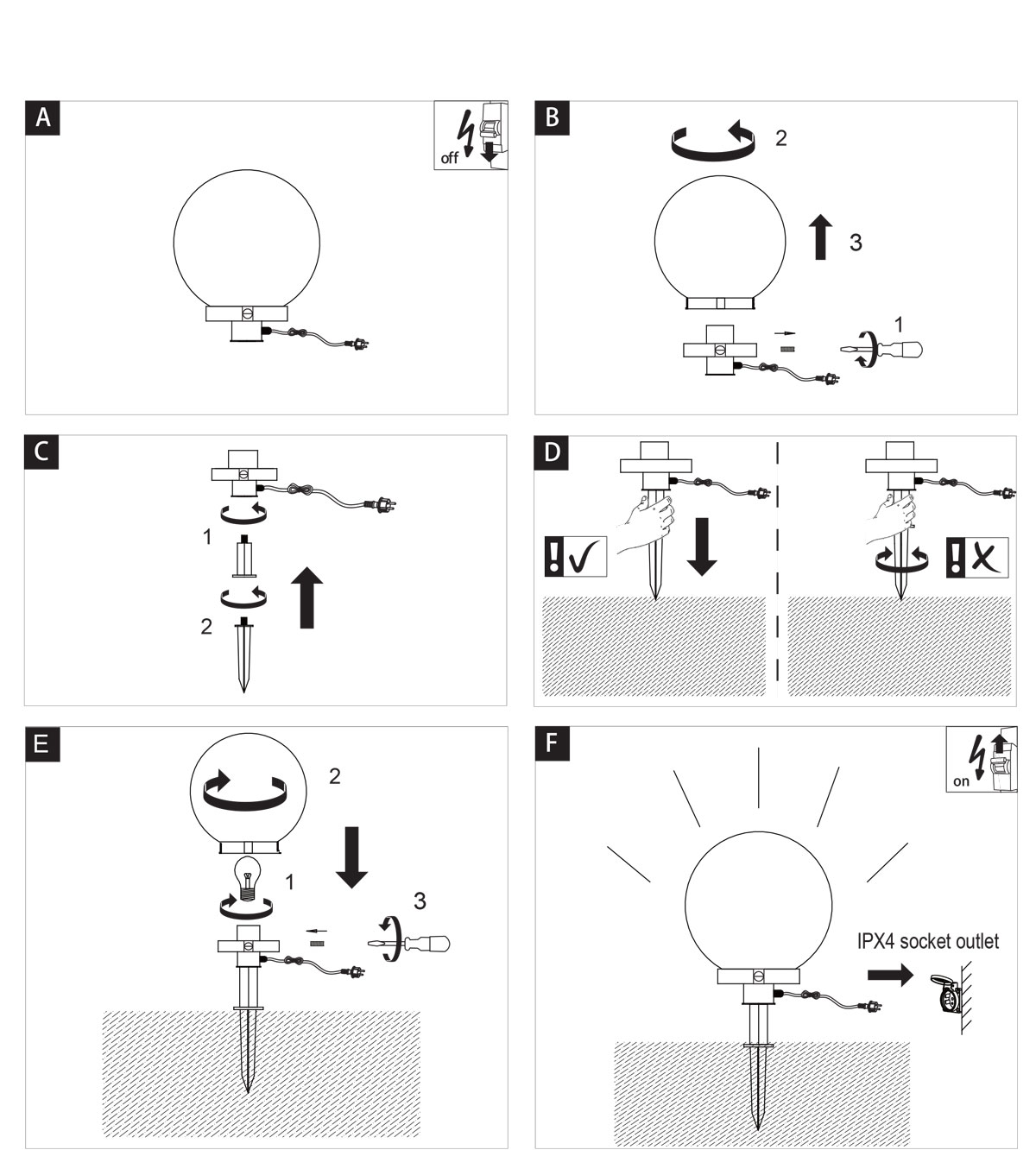 A

off

B

2

3

1

C

1

2

D

E

2

1

3

F

on

IPX4 socket outlet