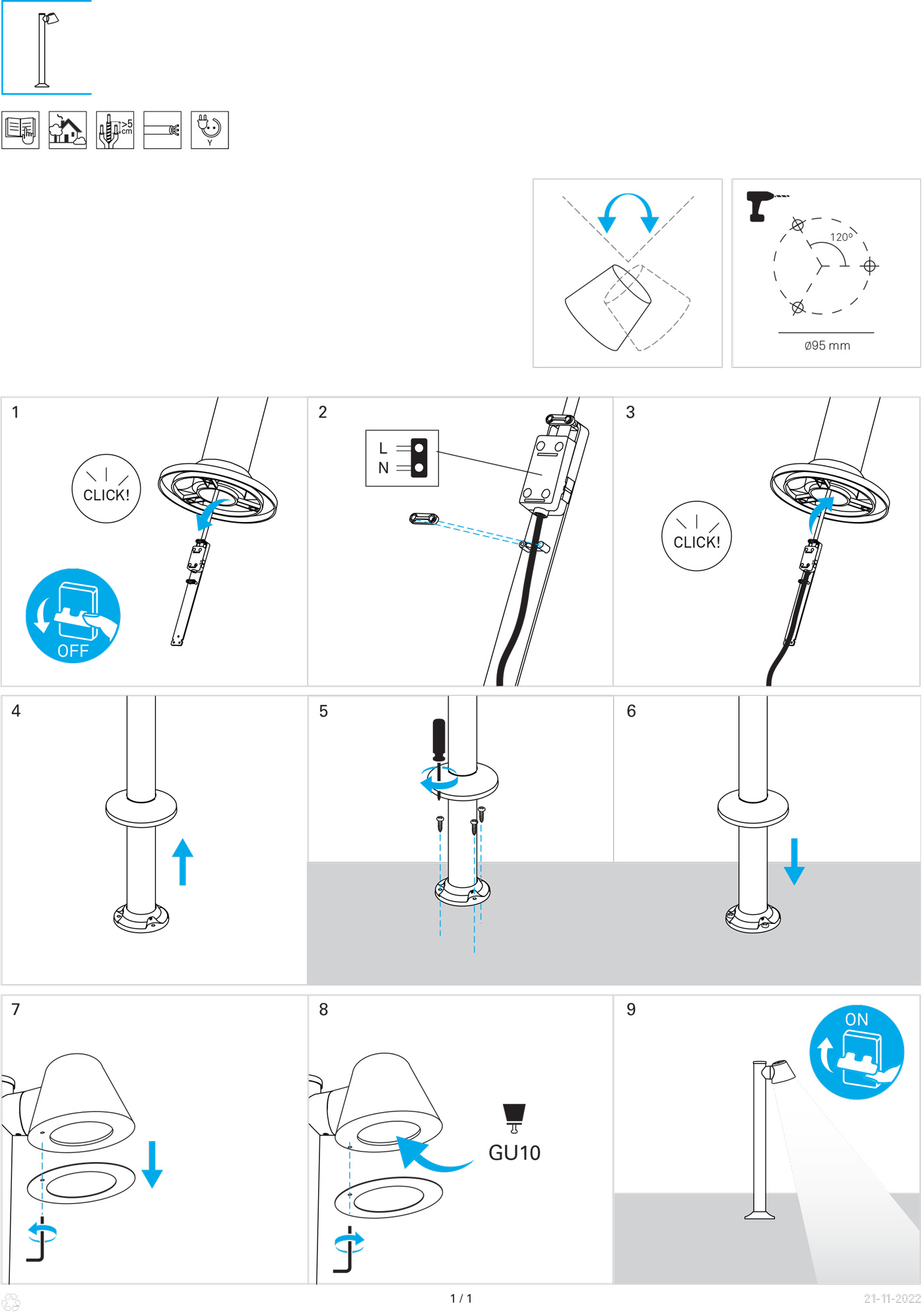 >5 cm

Y

120°

ø95 mm

1

CLICK!

OFF

2

L

N

3

CLICK!

4

5

6

7

8

GU10

9

ON

1 / 1

21-11-2022