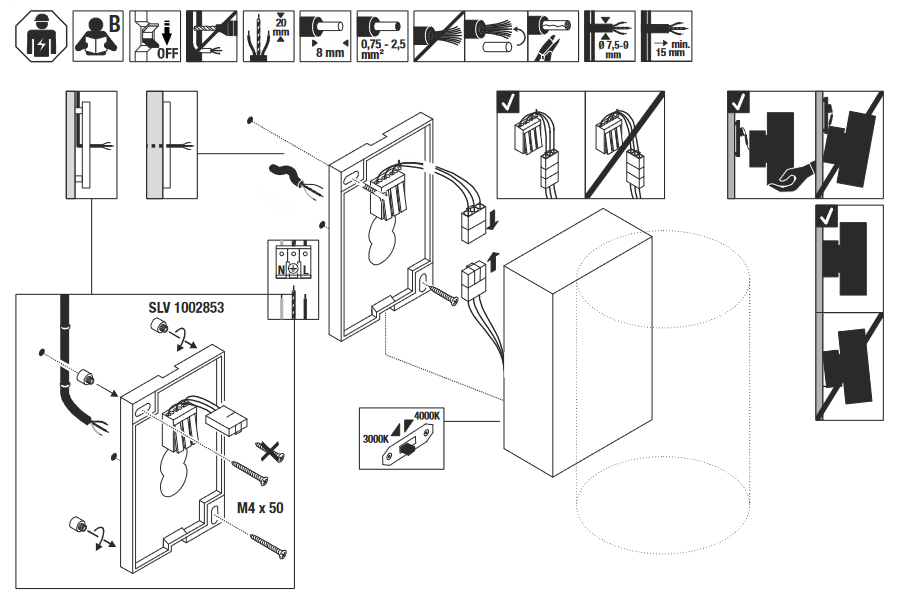 B

OFF

20 mm

8 mm

0,75 - 2,5 mm²

Ø 7,5-9 mm

min. 15 mm

N L

SLV 1002853

M4 x 50

3000K

4000K