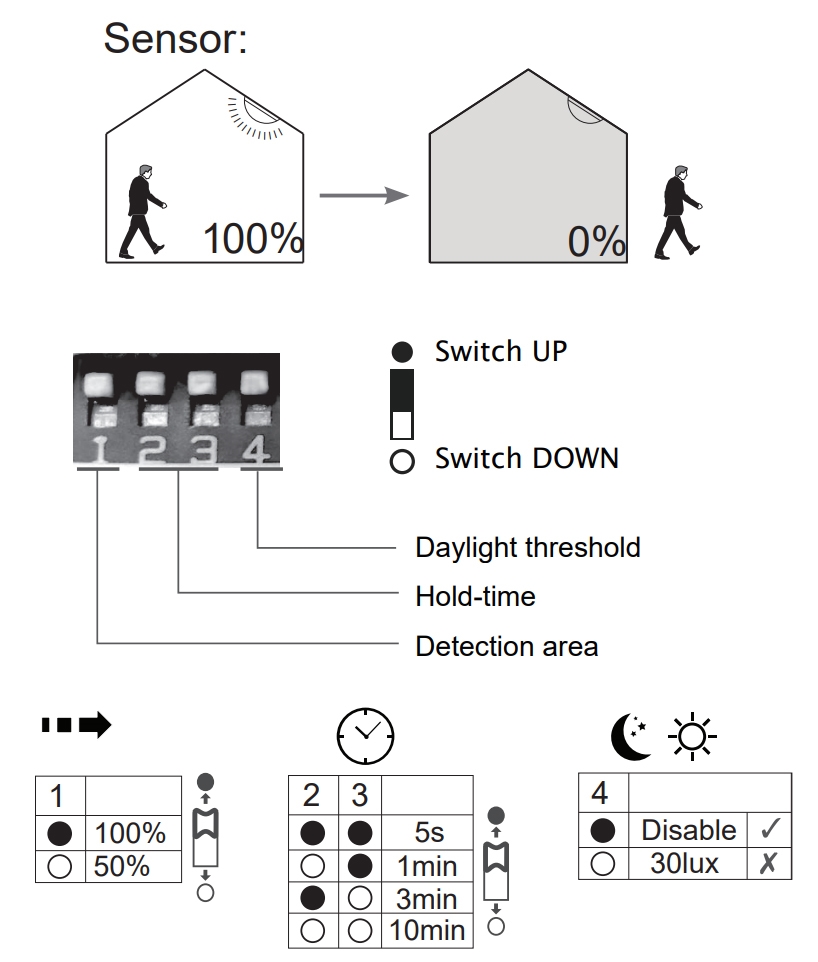 Sensor:

100%

0%

1 2 3 4

● Switch UP

○ Switch DOWN

Daylight threshold

Hold-time

Detection area

| 1 | |
|---|---|
| ● | 100% |
| ○ | 50% |

| 2 | 3 | |
|---|---|---|
| ● | ● | 5s |
| ○ | ● | 1min |
| ● | ○ | 3min |
| ○ | ○ | 10min |

| 4 | | |
|---|---|---|
| ● | Disable | ✓ |
| ○ | 30lux | ✗ |