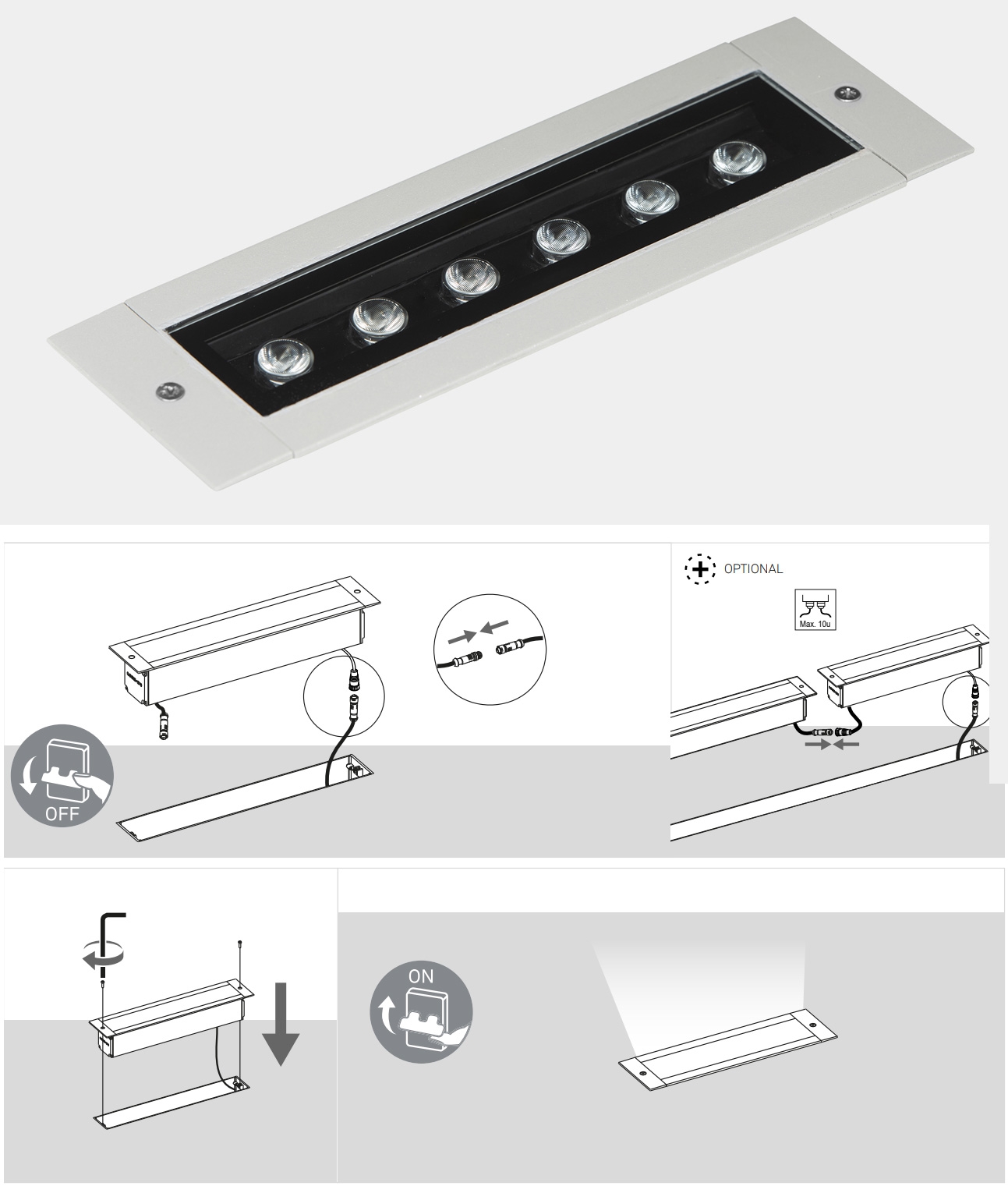 OPTIONAL

Max. 10u

OFF

ON