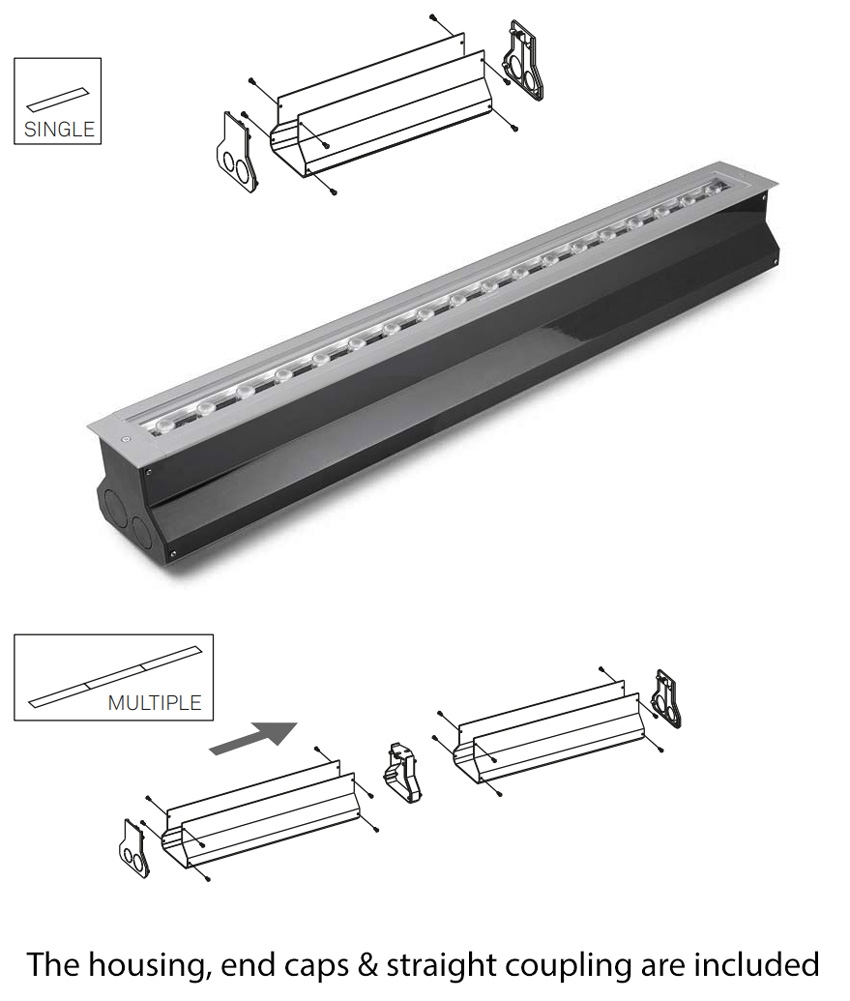 SINGLE

MULTIPLE

The housing, end caps & straight coupling are included