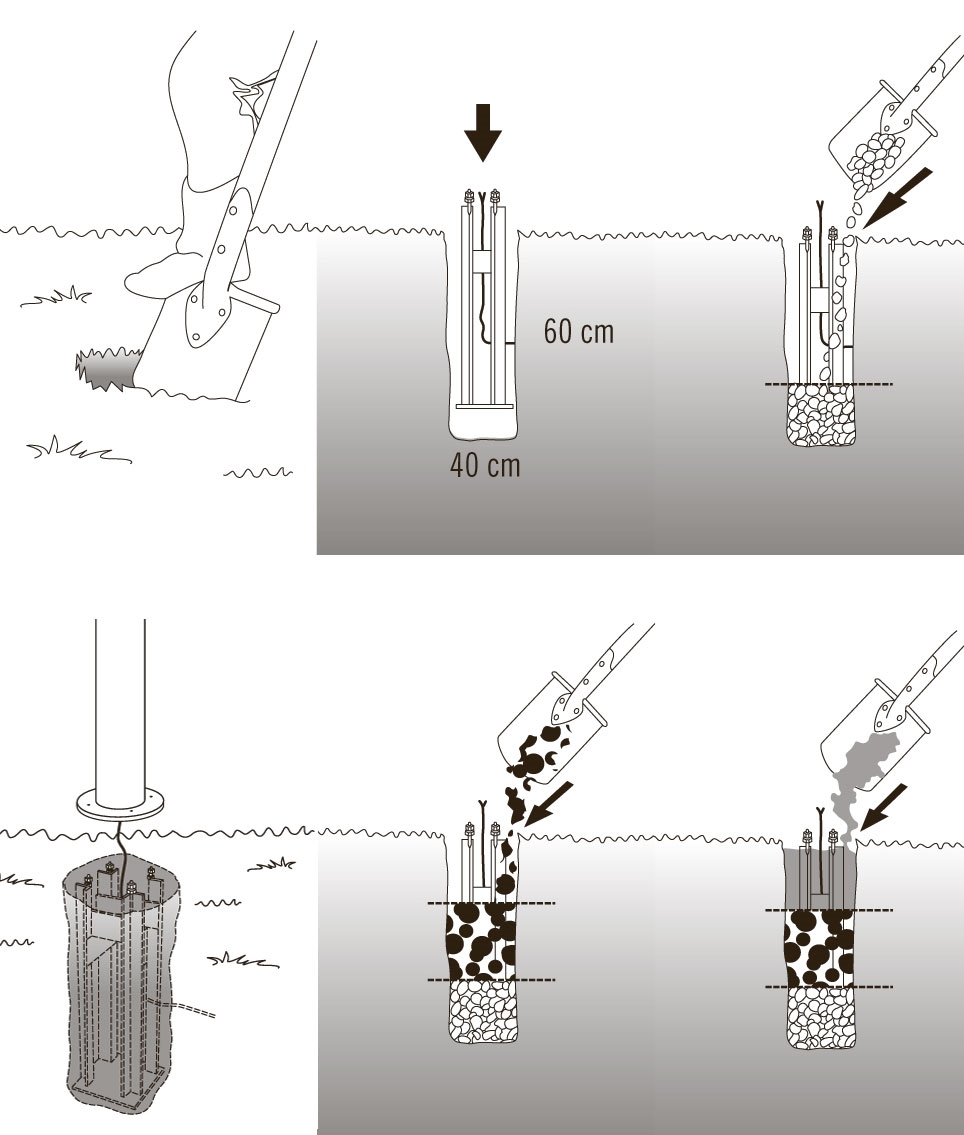 60 cm

40 cm