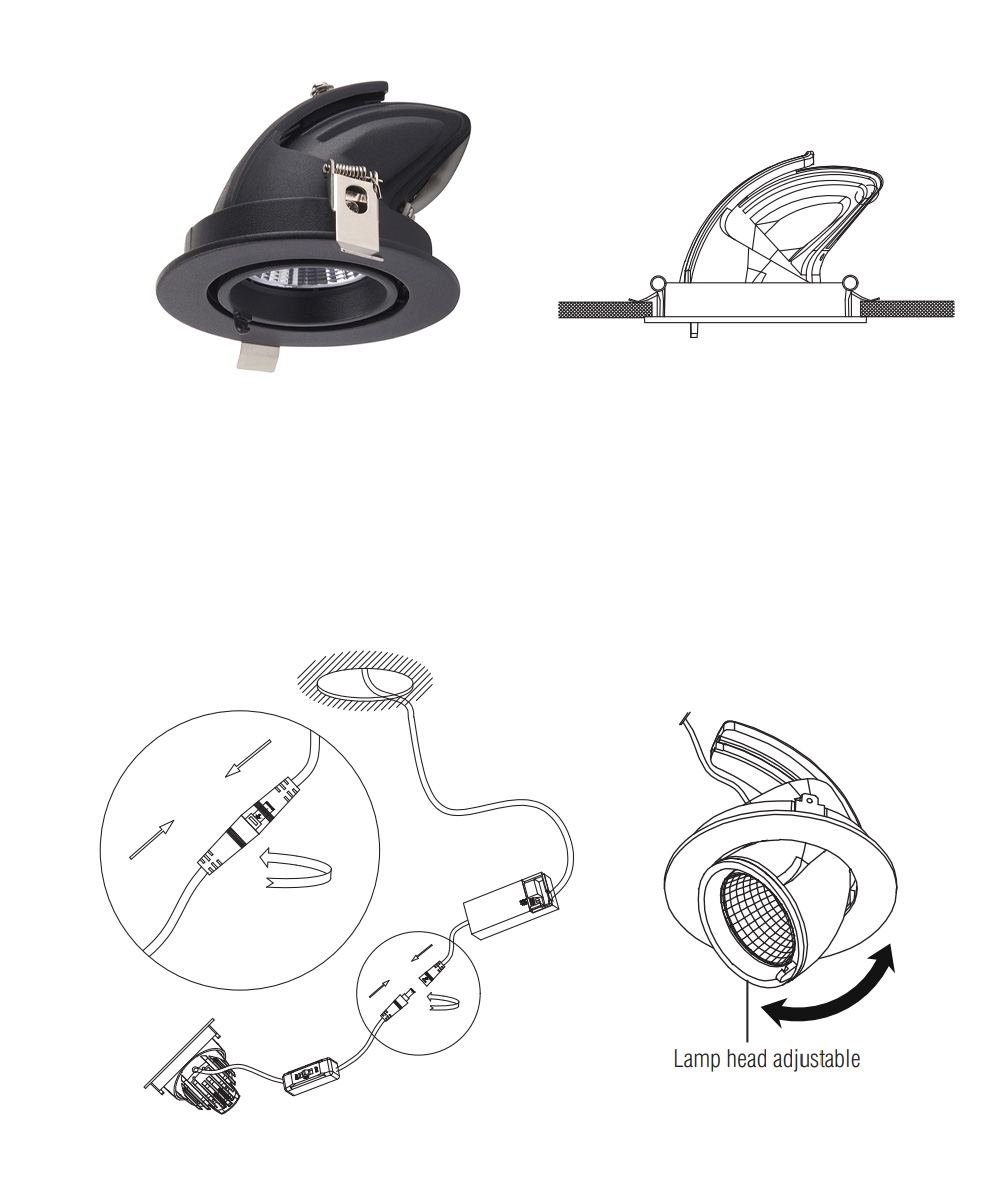 Lamp head adjustable