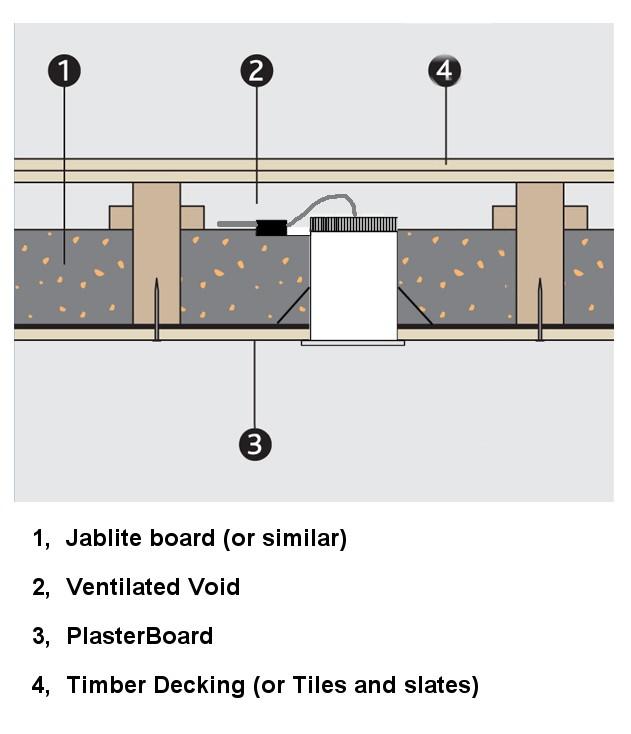 1

2

4

3

1, Jablite board (or similar)

2, Ventilated Void

3, PlasterBoard

4, Timber Decking (or Tiles and slates)